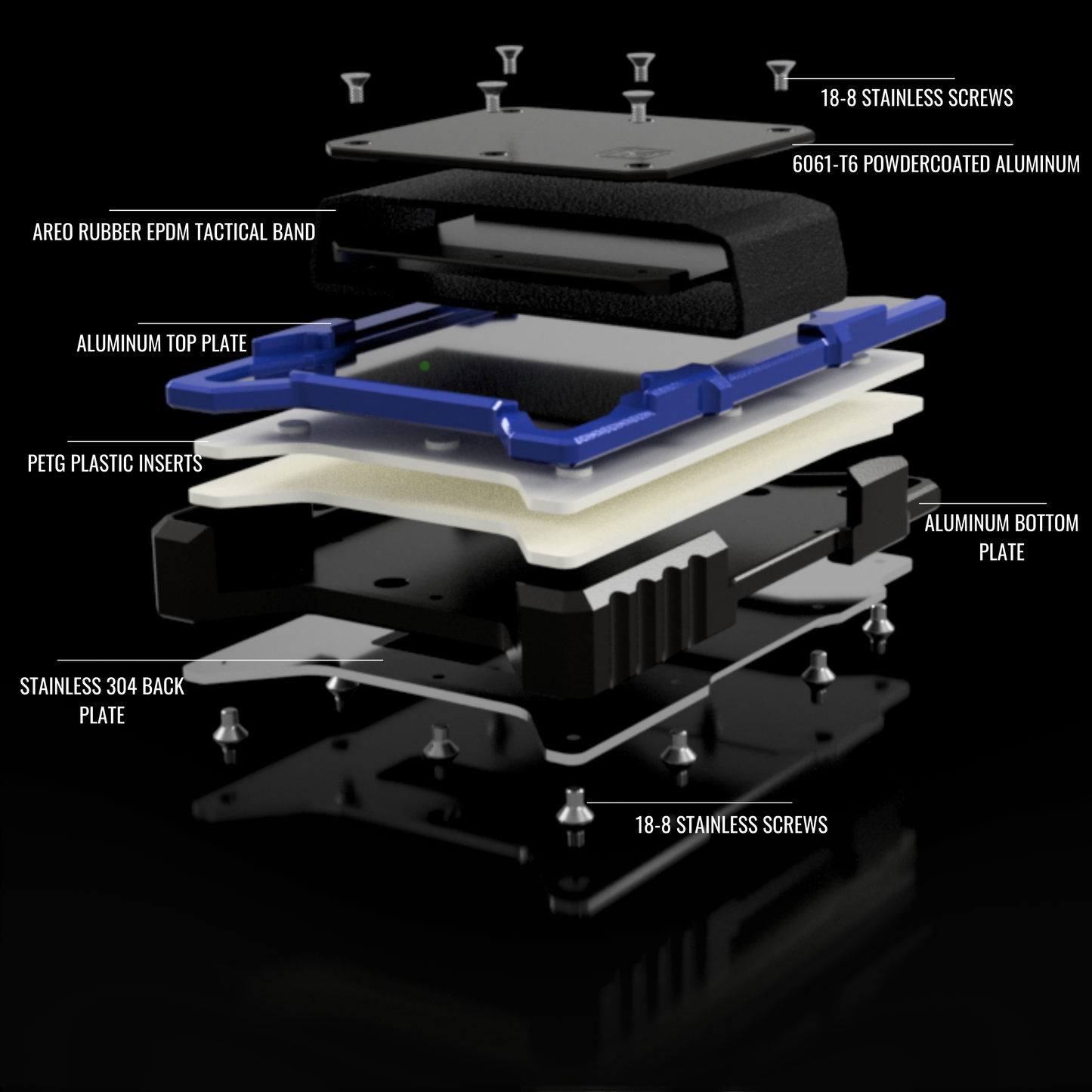 18-8 STAINLESS SCREWS

6061-T6 POWDERCOATED ALUMINUM

AREO RUBBER EPDM TACTICAL BAND

ALUMINUM TOP PLATE

PETG PLASTIC INSERTS

ALUMINUM BOTTOM PLATE

STAINLESS 304 BACK PLATE

18-8 STAINLESS SCREWS