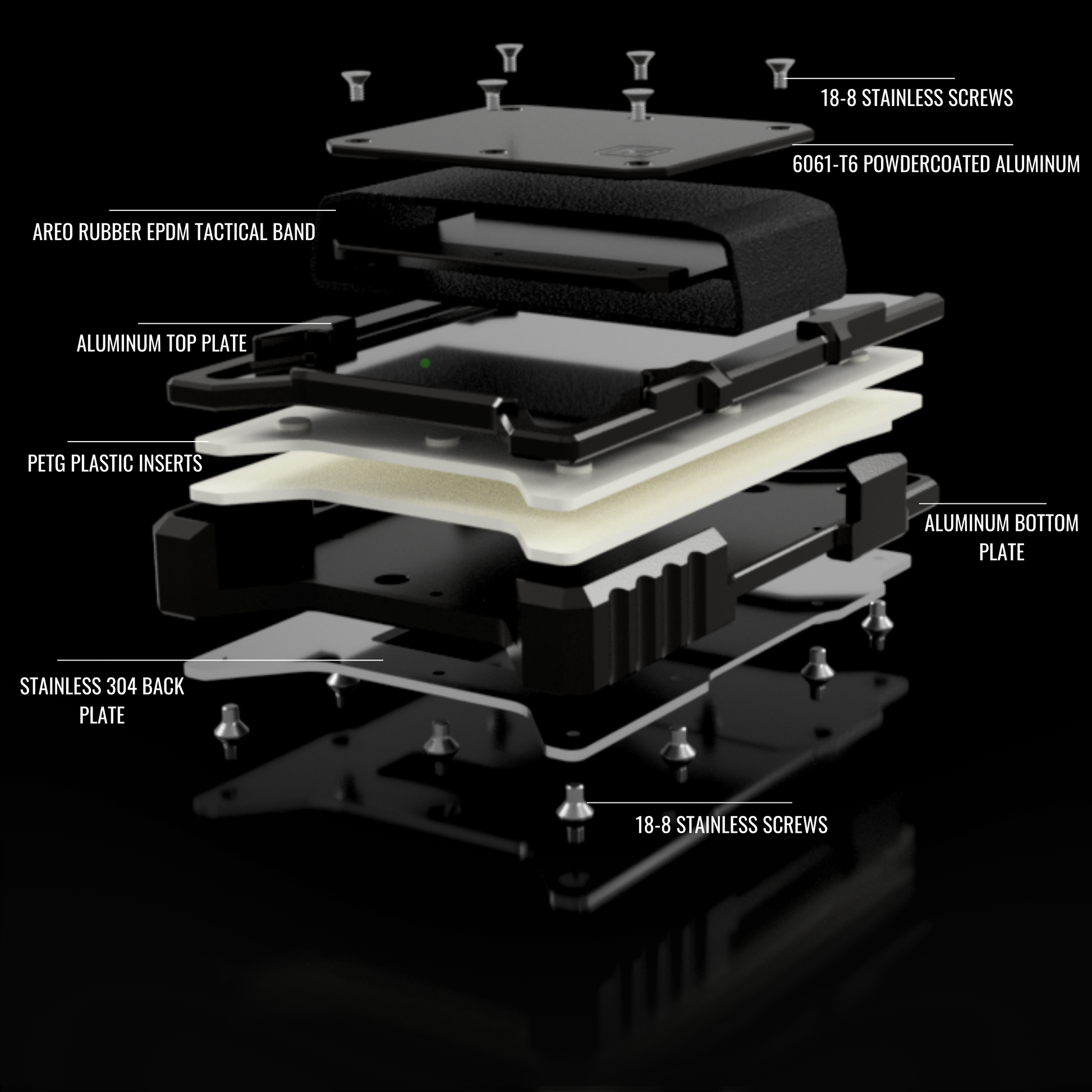 18-8 STAINLESS SCREWS

6061-T6 POWDERCOATED ALUMINUM

AREO RUBBER EPDM TACTICAL BAND

ALUMINUM TOP PLATE

PETG PLASTIC INSERTS

ALUMINUM BOTTOM PLATE

STAINLESS 304 BACK PLATE

18-8 STAINLESS SCREWS